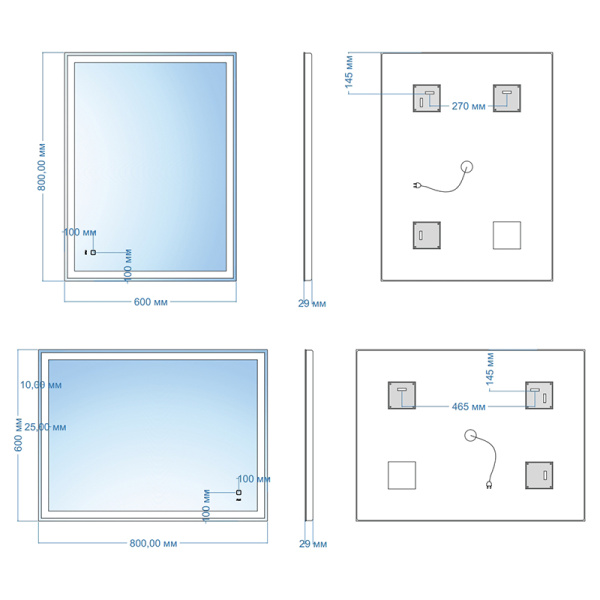 800,00 мм
100 мм
100 мм
600 мм
29 мм
145 мм
270 мм
10,00 мм
25,00 мм
600 мм
100 мм
100 мм
800,00 мм
29 мм
145 мм
465 мм