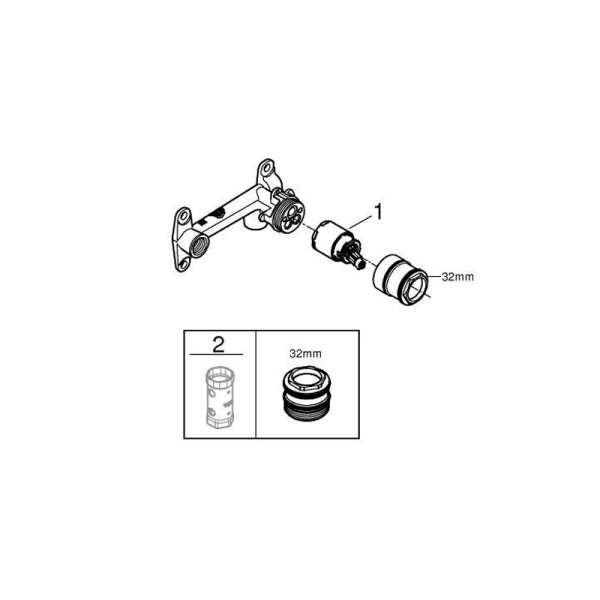 1

32mm

2

32mm